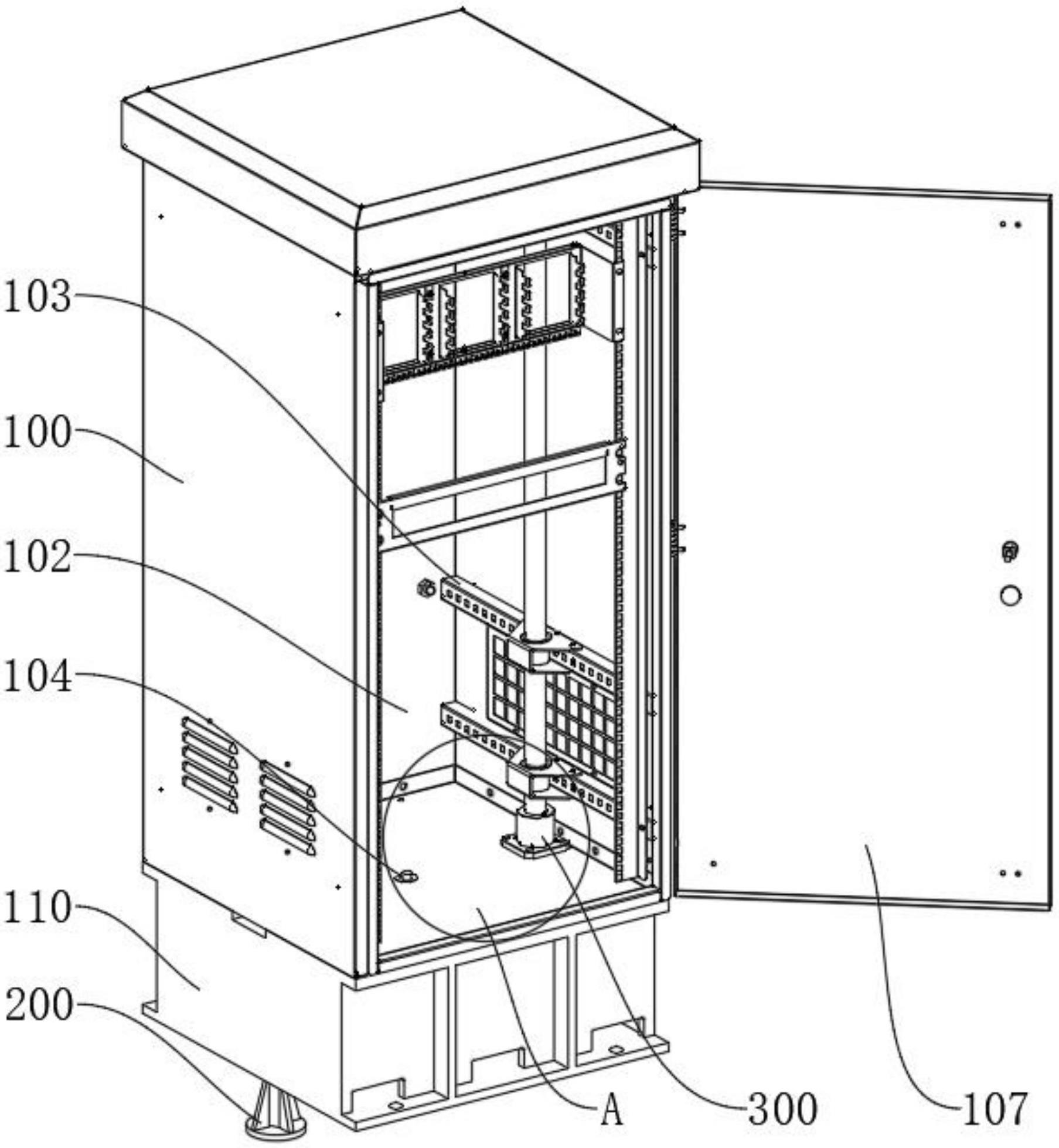 103
100
102
104
110
200
A
300
107