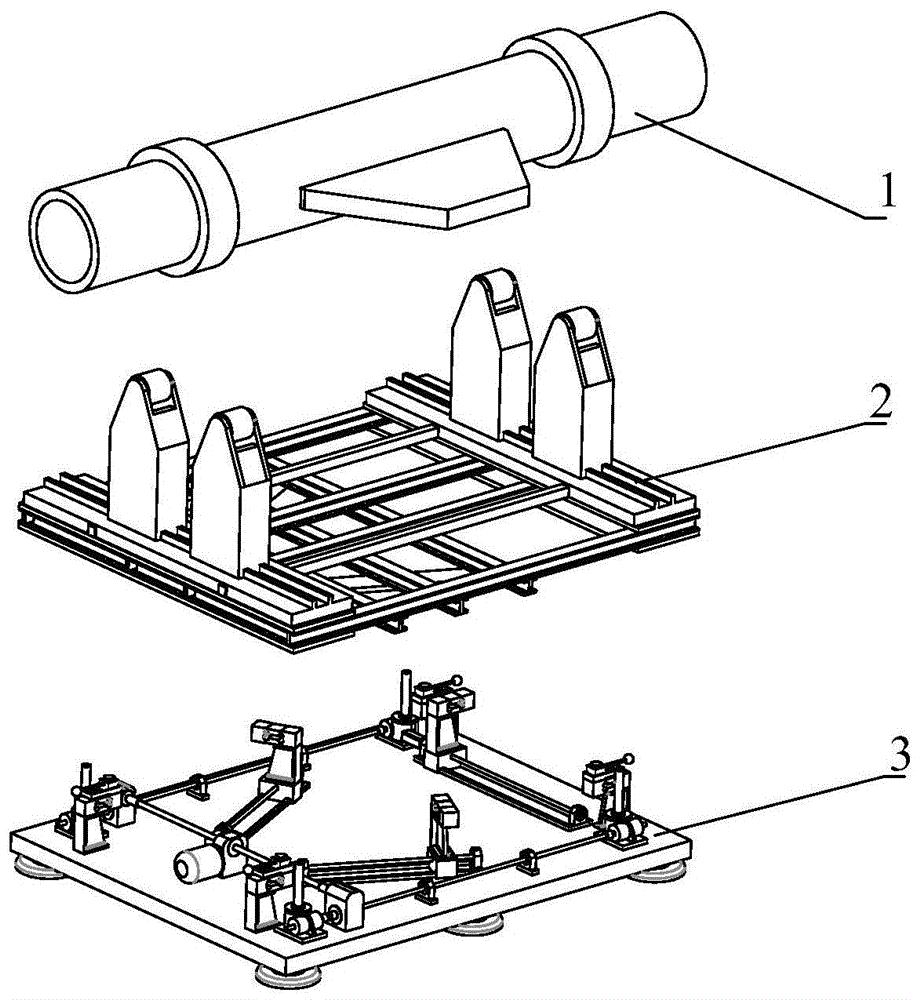 1

2

3