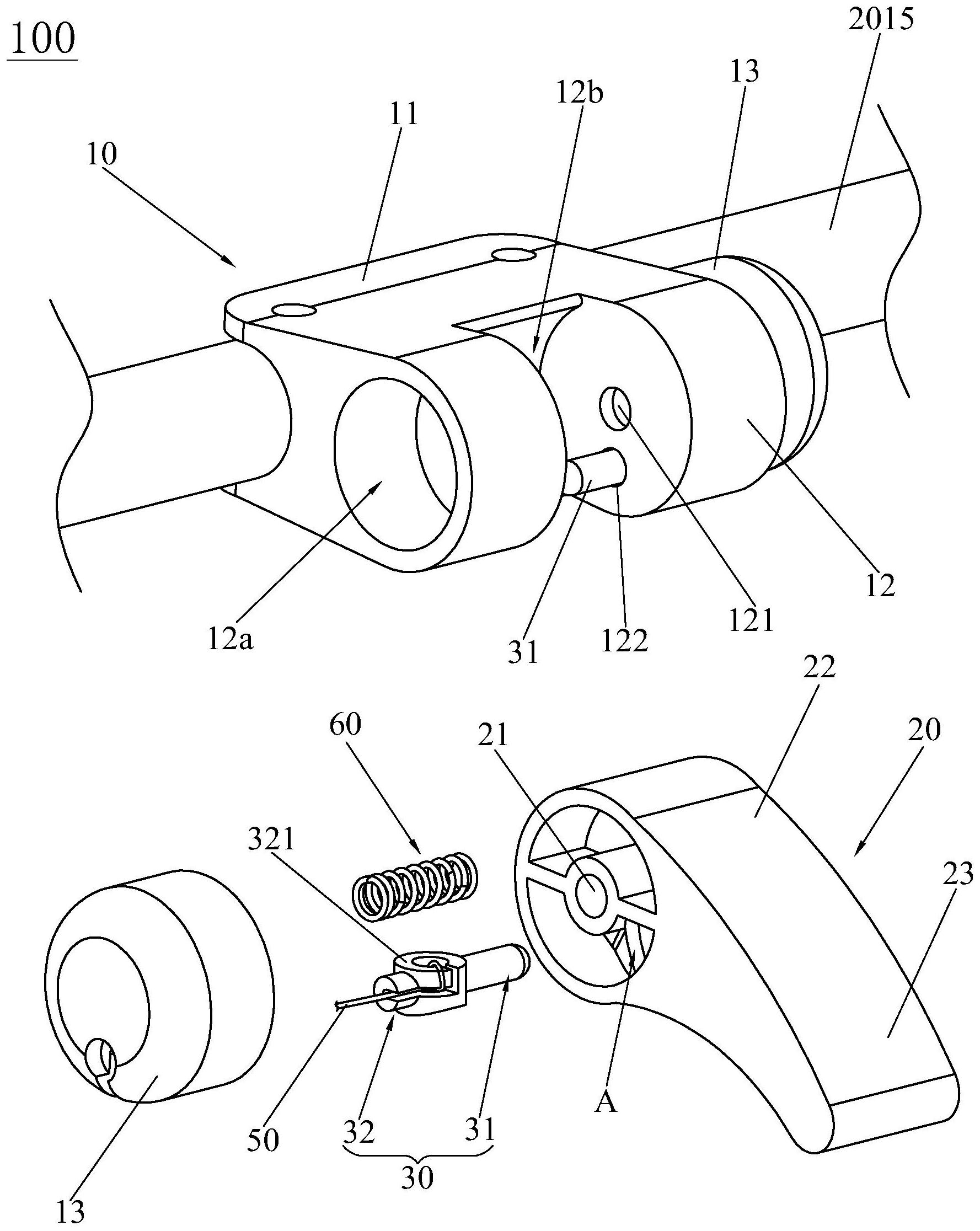 100

2015
13
12b
11
10
12a
31
122
121
12

22
60
21
20
321
23
A
50
32
31
30
13