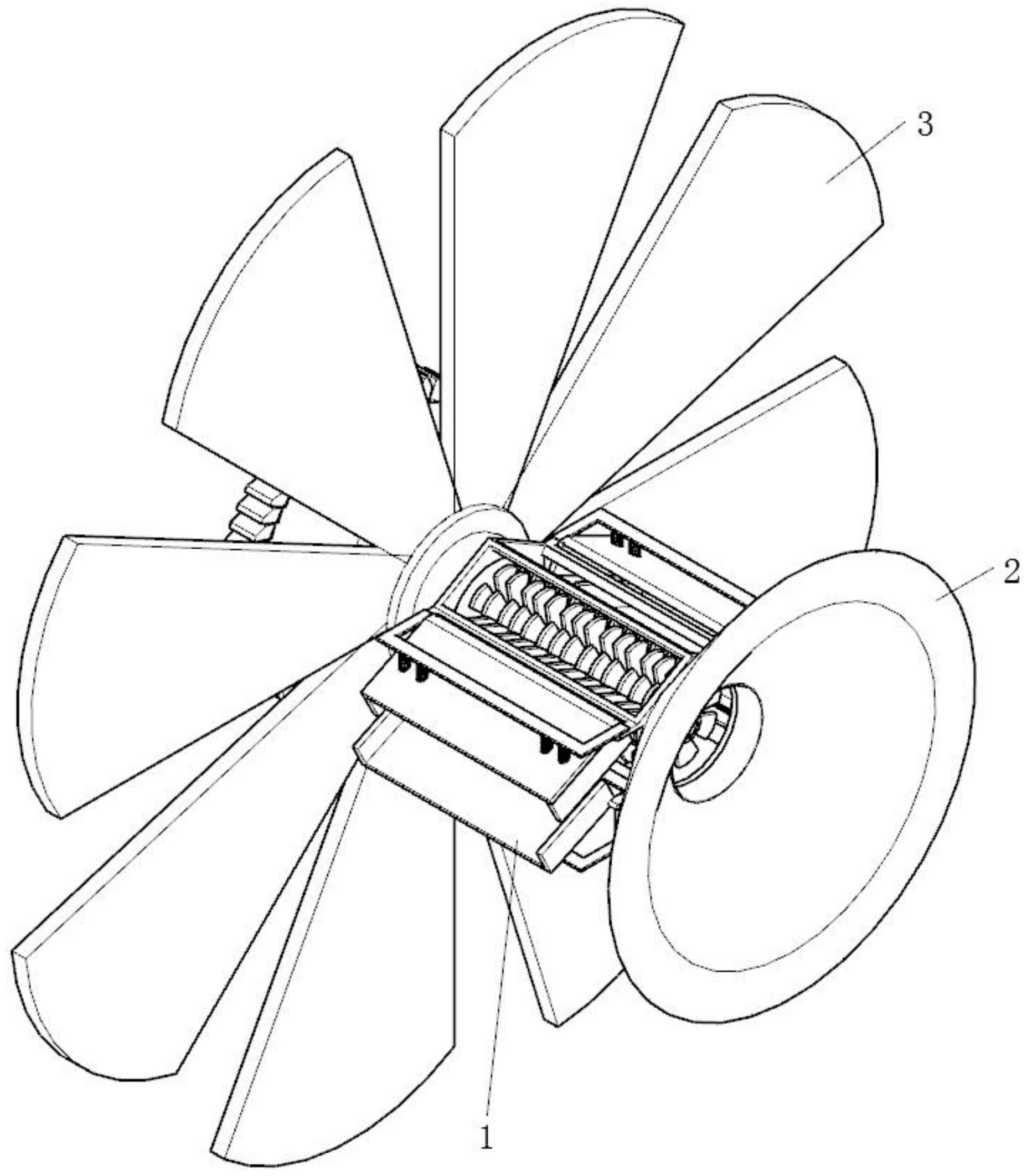 3

2

1