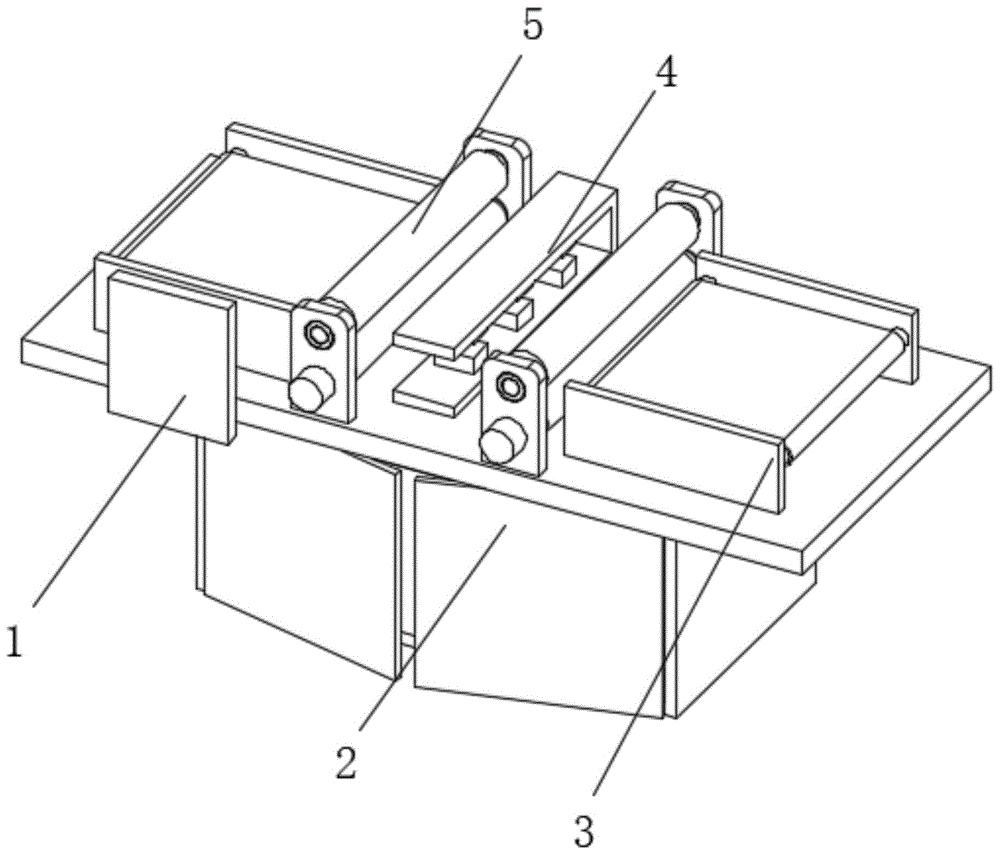 5
4
1
2
3