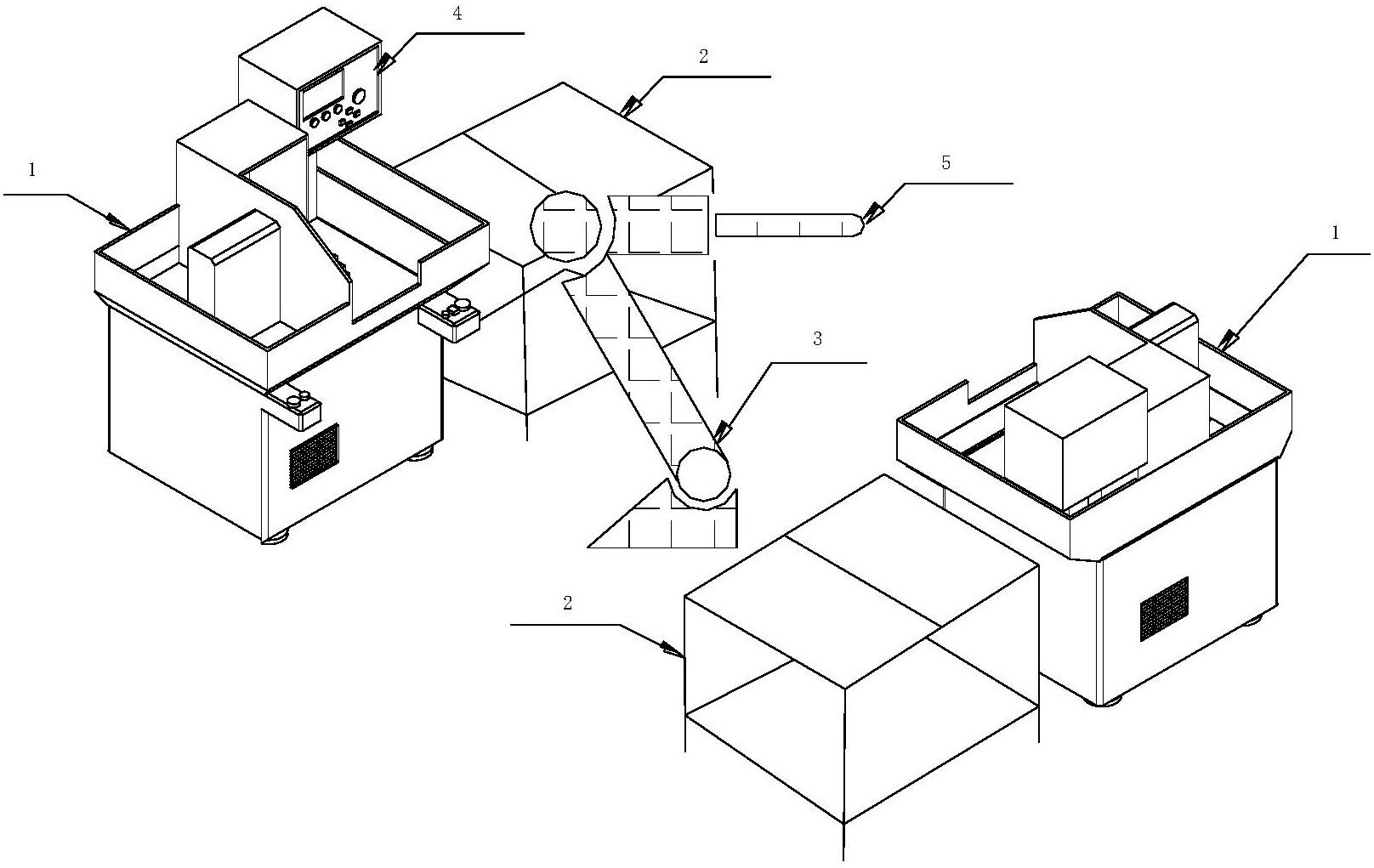 4
2
1
5
1
3
2